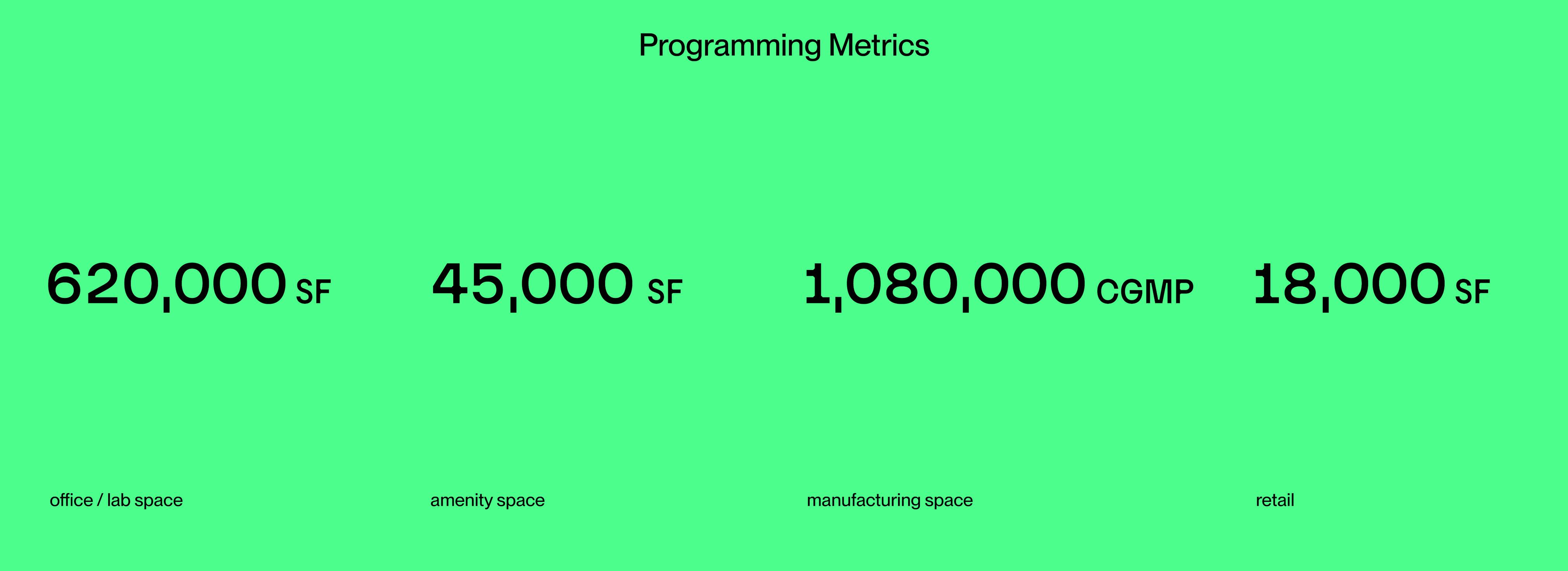 Programming Metrics

620,000 SF

office / lab space

45,000 SF

amenity space

1,080,000 CGMP

manufacturing space

18,000 SF

retail