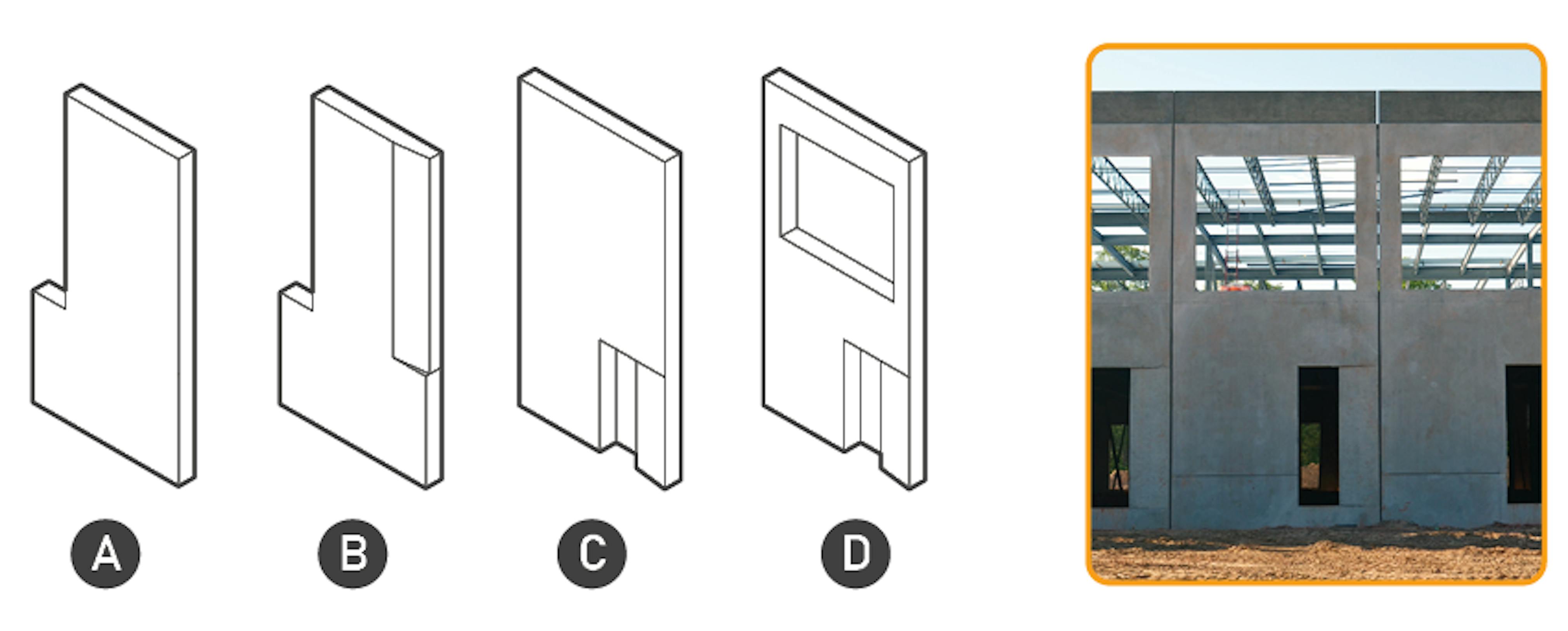 A

B

C

D