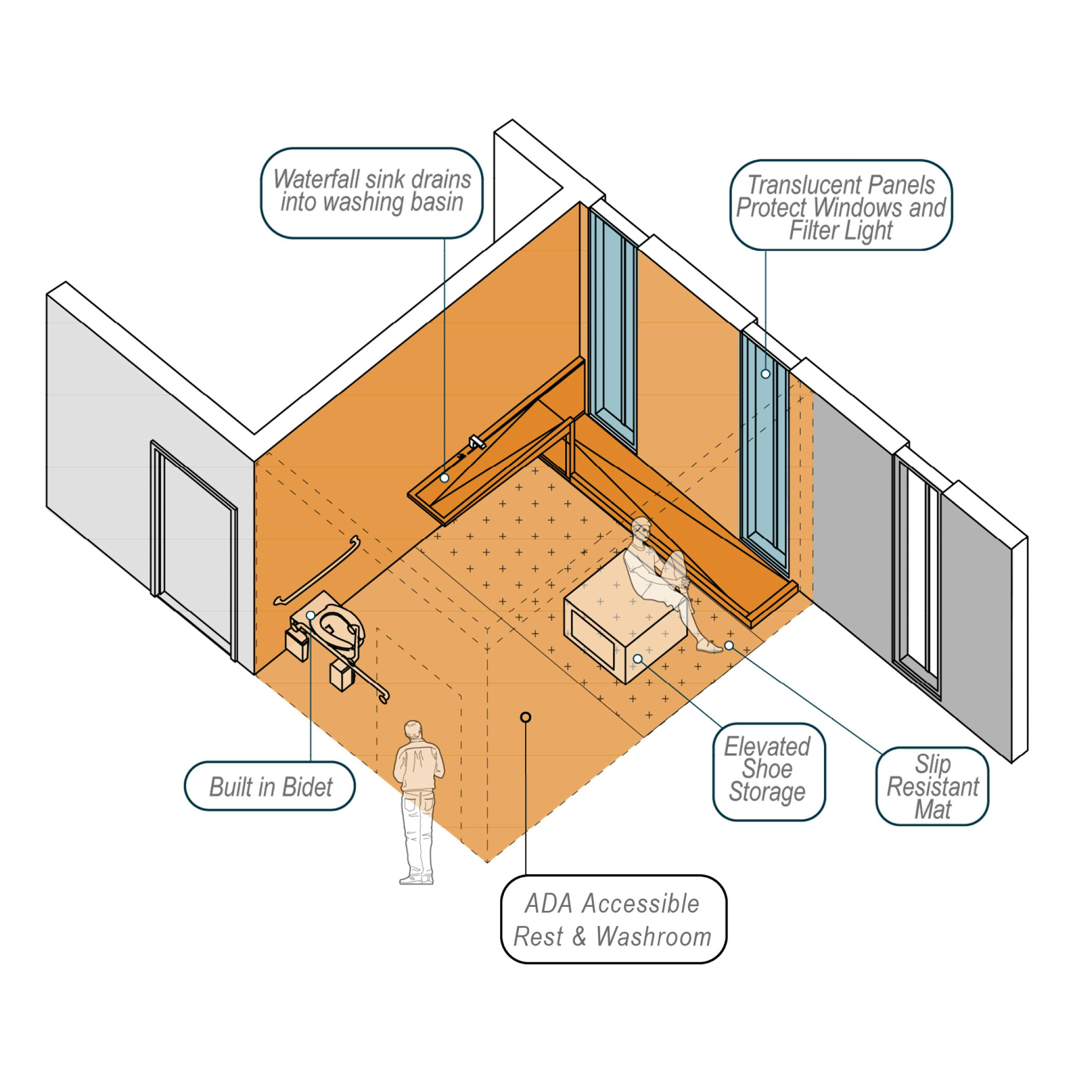 Waterfall sink drains into washing basin

Translucent Panels Protect Windows and Filter Light

Built in Bidet

Elevated Shoe Storage

Slip Resistant Mat

ADA Accessible Rest & Washroom