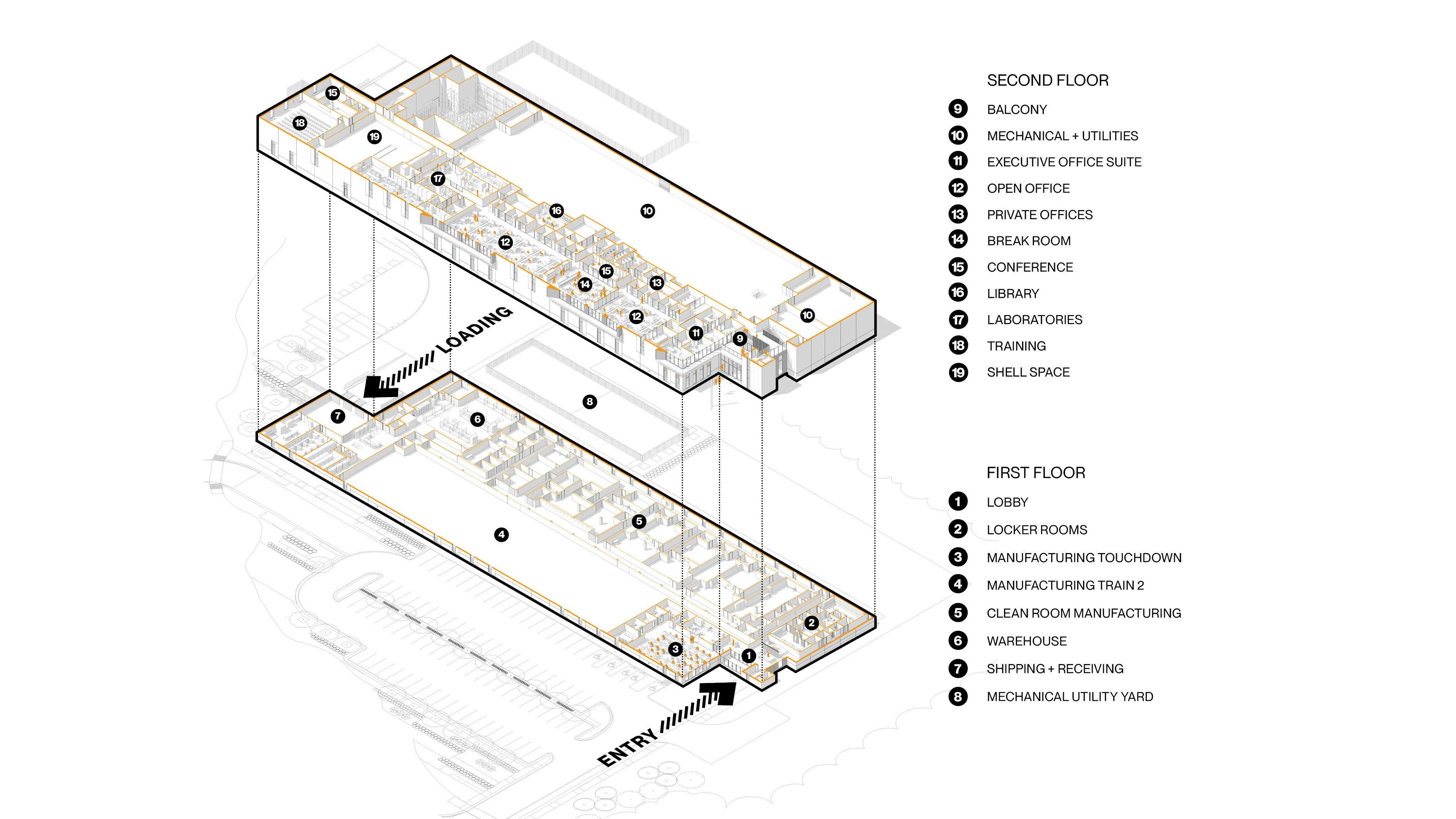 15
18
19
17
16
10
12
15
14
13
12
10
11
9

LOADING

7
6
8
5
4
2
3
1

ENTRY

SECOND FLOOR
9 BALCONY
10 MECHANICAL + UTILITIES
11 EXECUTIVE OFFICE SUITE
12 OPEN OFFICE
13 PRIVATE OFFICES
14 BREAK ROOM
15 CONFERENCE
16 LIBRARY
17 LABORATORIES
18 TRAINING
19 SHELL SPACE

FIRST FLOOR
1 LOBBY
2 LOCKER ROOMS
3 MANUFACTURING TOUCHDOWN
4 MANUFACTURING TRAIN 2
5 CLEAN ROOM MANUFACTURING
6 WAREHOUSE
7 SHIPPING + RECEIVING
8 MECHANICAL UTILITY YARD