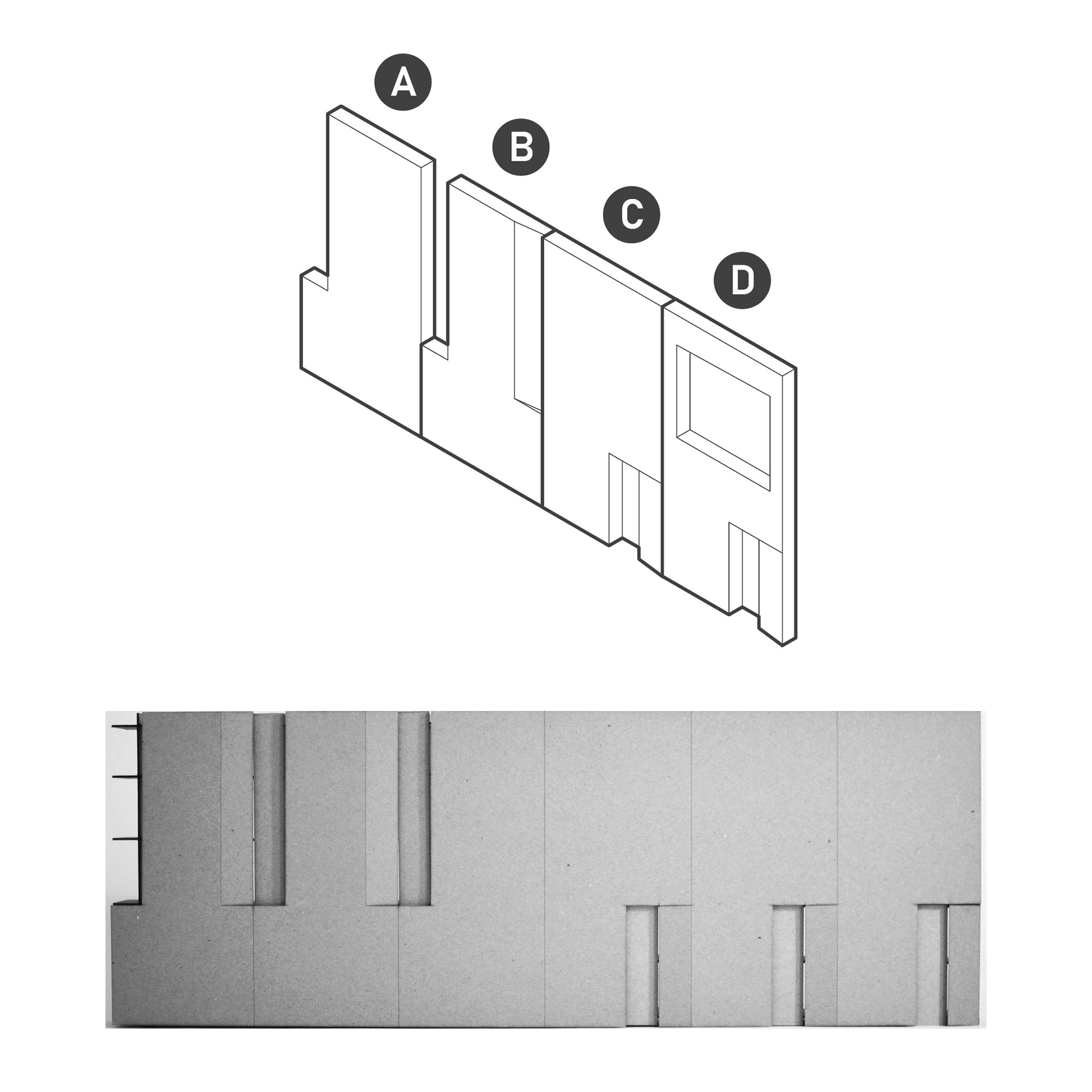 A
B
C
D