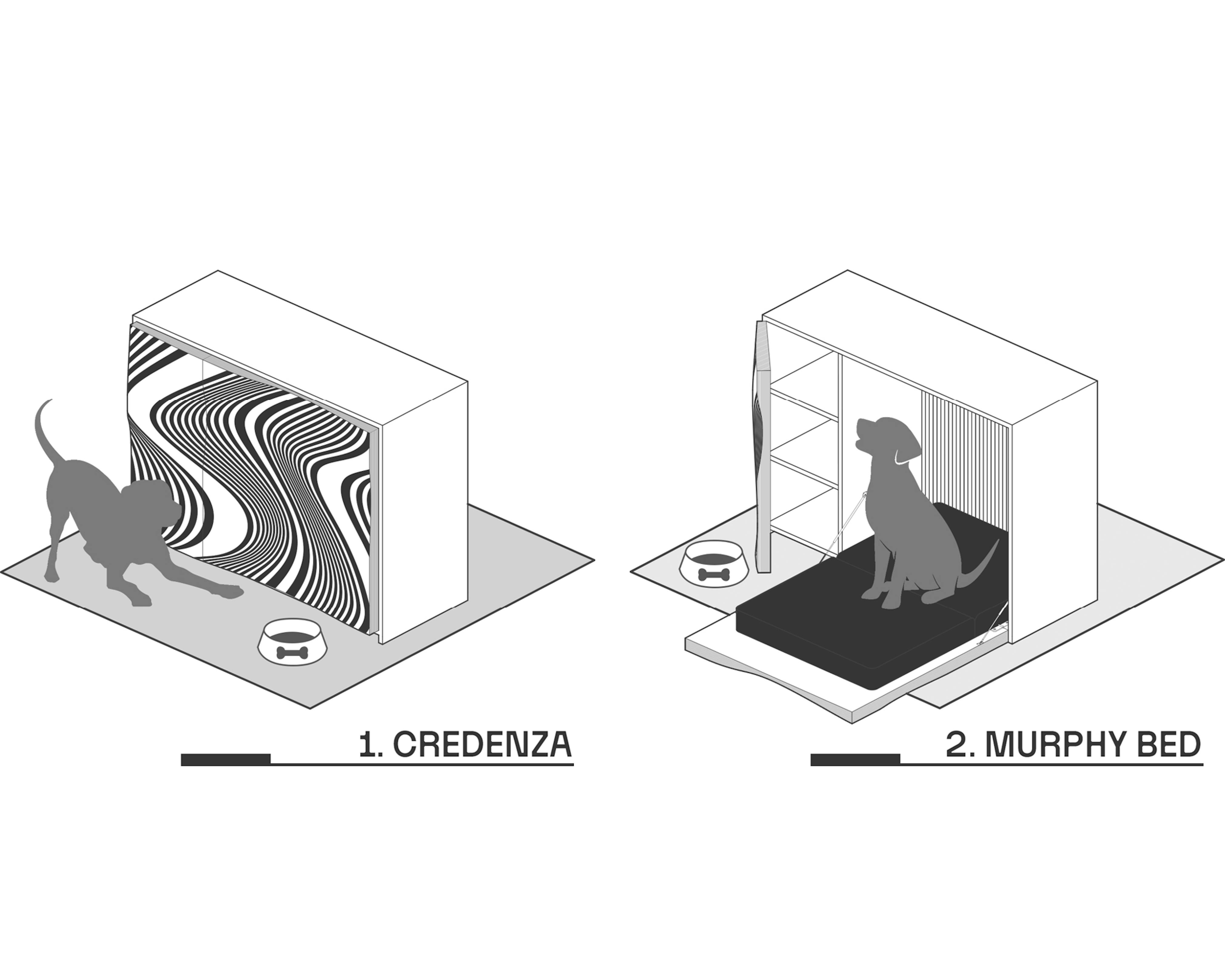 1. CREDENZA

2. MURPHY BED